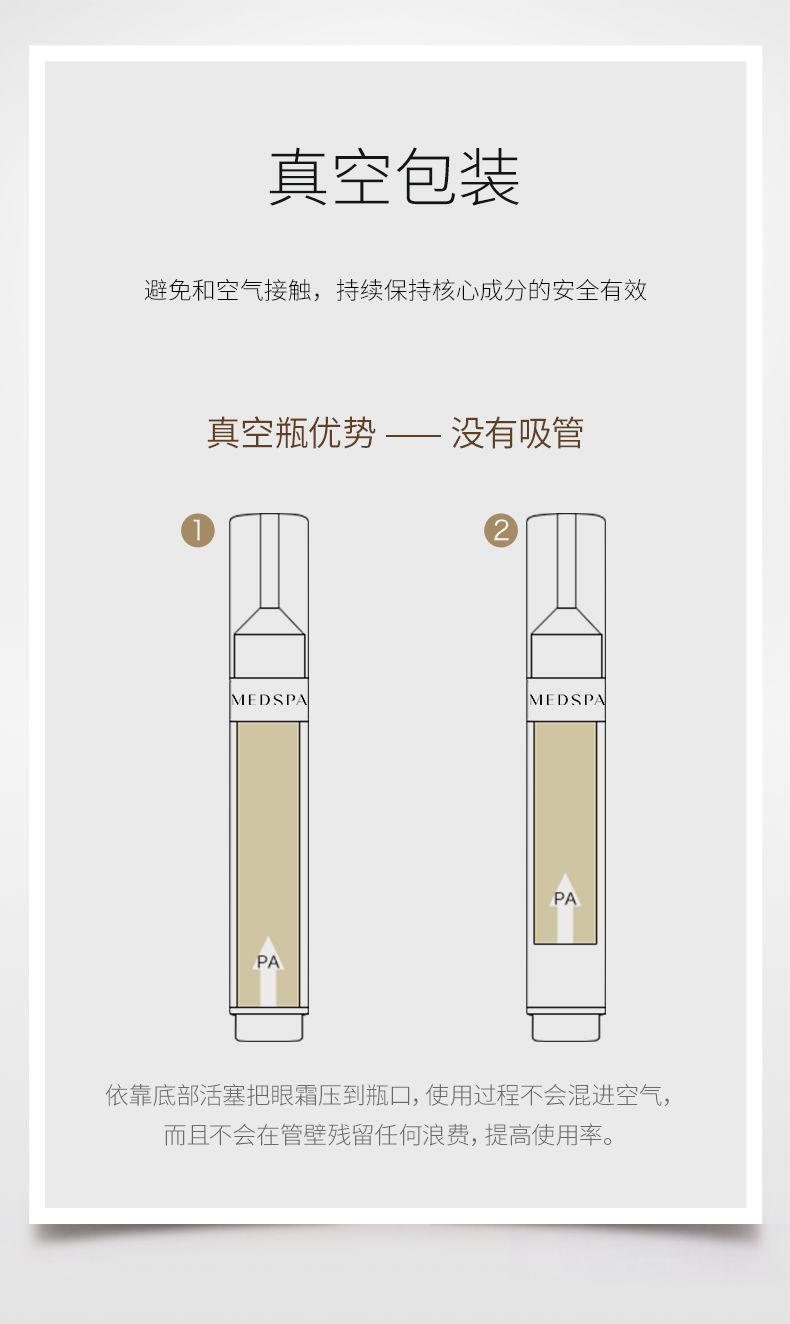 真空包装

避免和空气接触，持续保持核心成分的安全有效

真空瓶优势 —— 没有吸管

1

MEDSPA

PA

2

MEDSPA

PA

依靠底部活塞把眼霜压到瓶口，使用过程不会混进空气，而且不会在管壁残留任何浪费，提高使用率。