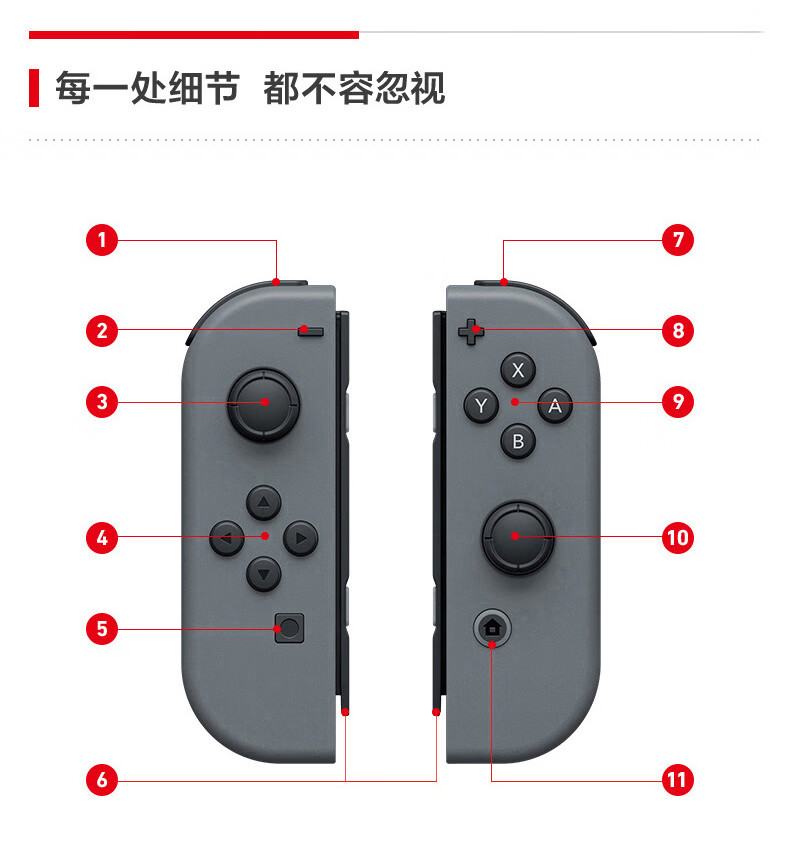 每一处细节 都不容忽视

1
2
3
4
5
6
7
8
9
10
11

X
Y
A
B