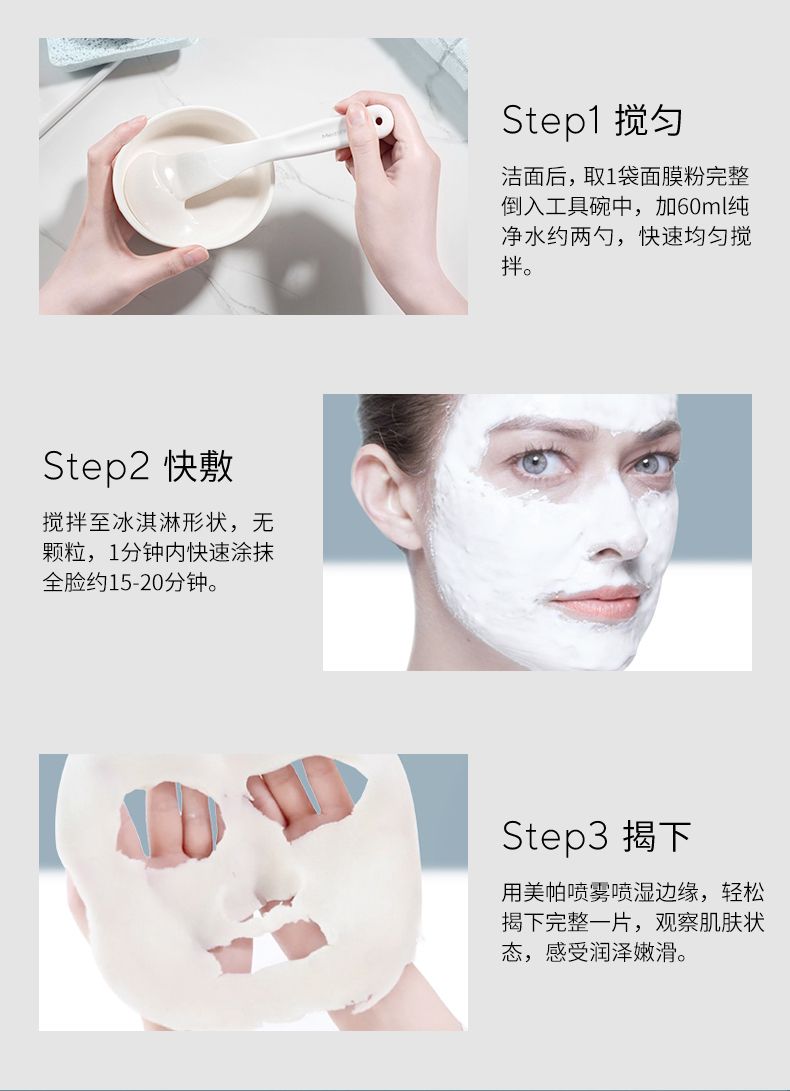 Step1 搅匀

洁面后，取1袋面膜粉完整倒入工具碗中，加60ml纯净水约两勺，快速均匀搅拌。

Step2 快敷

搅拌至冰淇淋形状，无颗粒，1分钟内快速涂抹全脸约15-20分钟。

Step3 揭下

用美帕喷雾喷湿边缘，轻松揭下完整一片，观察肌肤状态，感受润泽嫩滑。