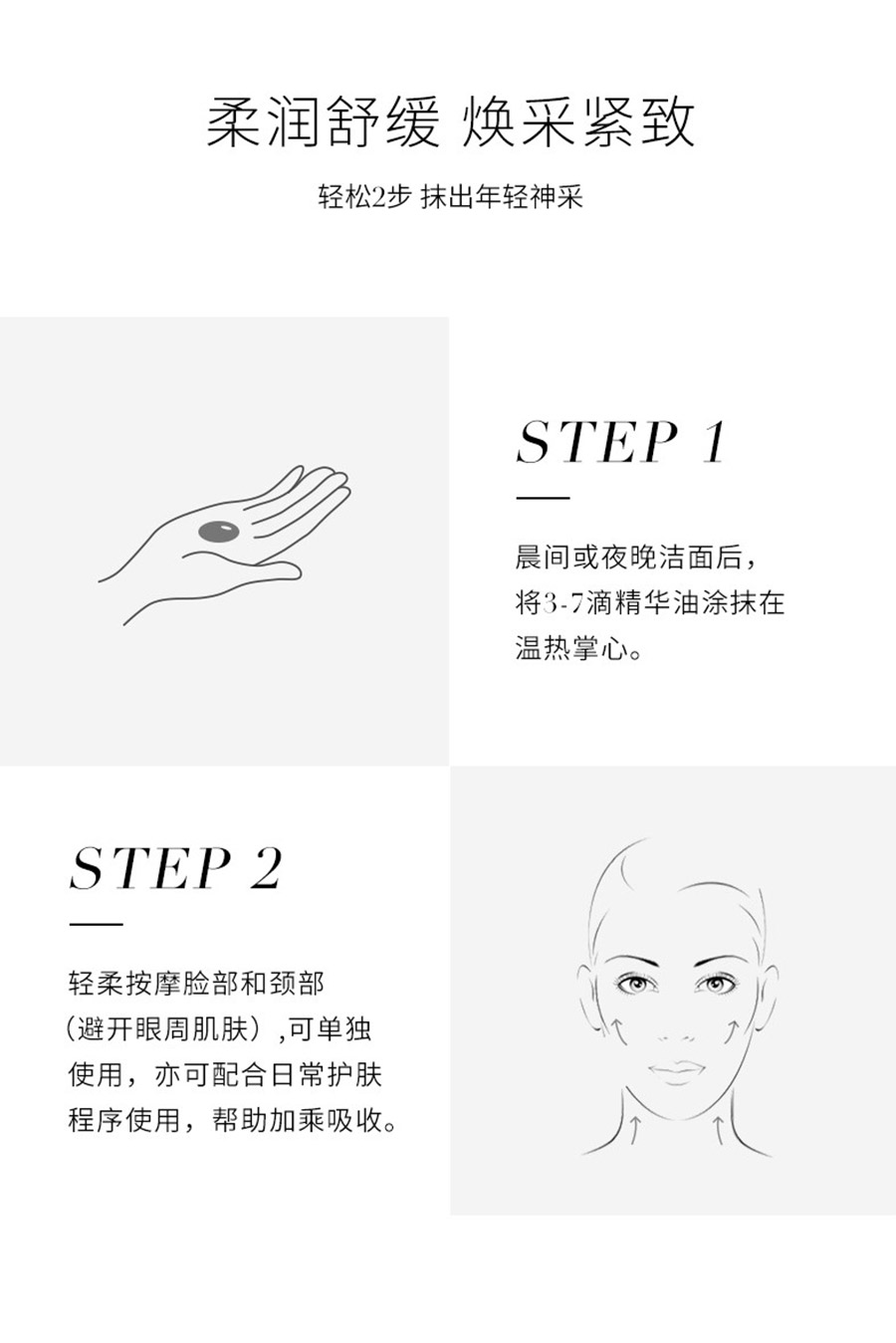 柔润舒缓 焕采紧致

轻松2步 抹出年轻神采

STEP 1

晨间或夜晚洁面后，将3-7滴精华油涂抹在温热掌心。

STEP 2

轻柔按摩脸部和颈部（避开眼周肌肤）,可单独使用，亦可配合日常护肤程序使用，帮助加乘吸收。