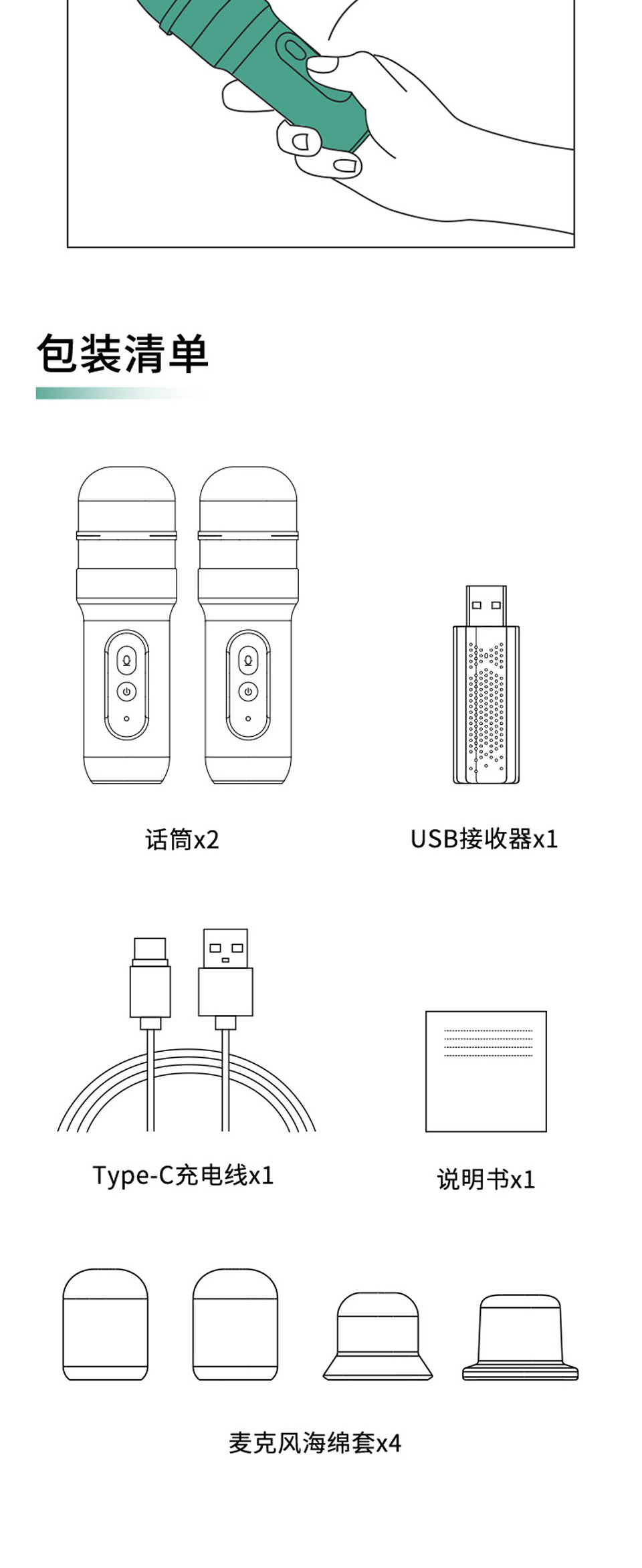 包装清单

话筒x2

USB接收器x1

Type-C充电线x1

说明书x1

麦克风海绵套x4