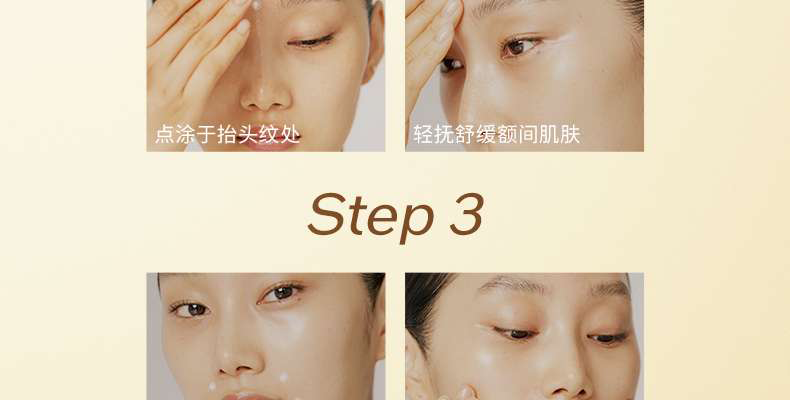 点涂于抬头纹处

轻抚舒缓额间肌肤

Step 3