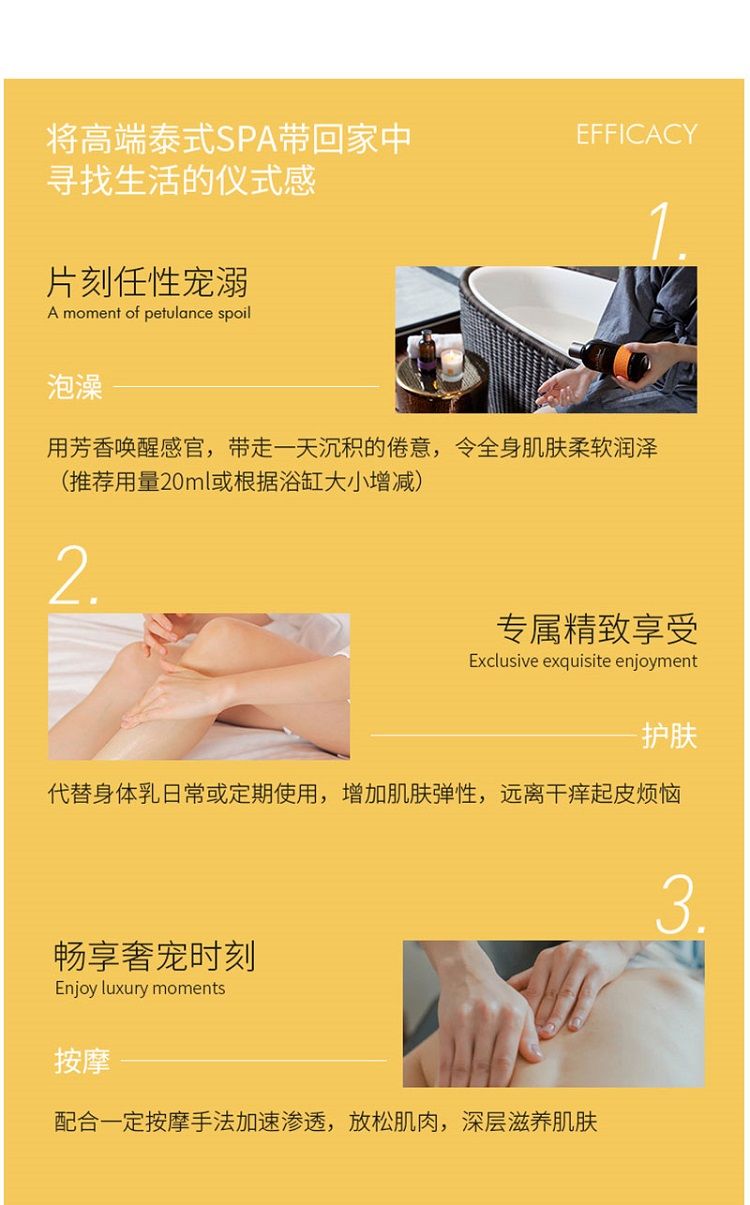 将高端泰式SPA带回家中
寻找生活的仪式感

EFFICACY

1.

片刻任性宠溺
A moment of petulance spoil

泡澡

用芳香唤醒感官，带走一天沉积的倦意，令全身肌肤柔软润泽
（推荐用量20ml或根据浴缸大小增减）

2.

专属精致享受
Exclusive exquisite enjoyment

护肤

代替身体乳日常或定期使用，增加肌肤弹性，远离干痒起皮烦恼

3.

畅享奢宠时刻
Enjoy luxury moments

按摩

配合一定按摩手法加速渗透，放松肌肉，深层滋养肌肤