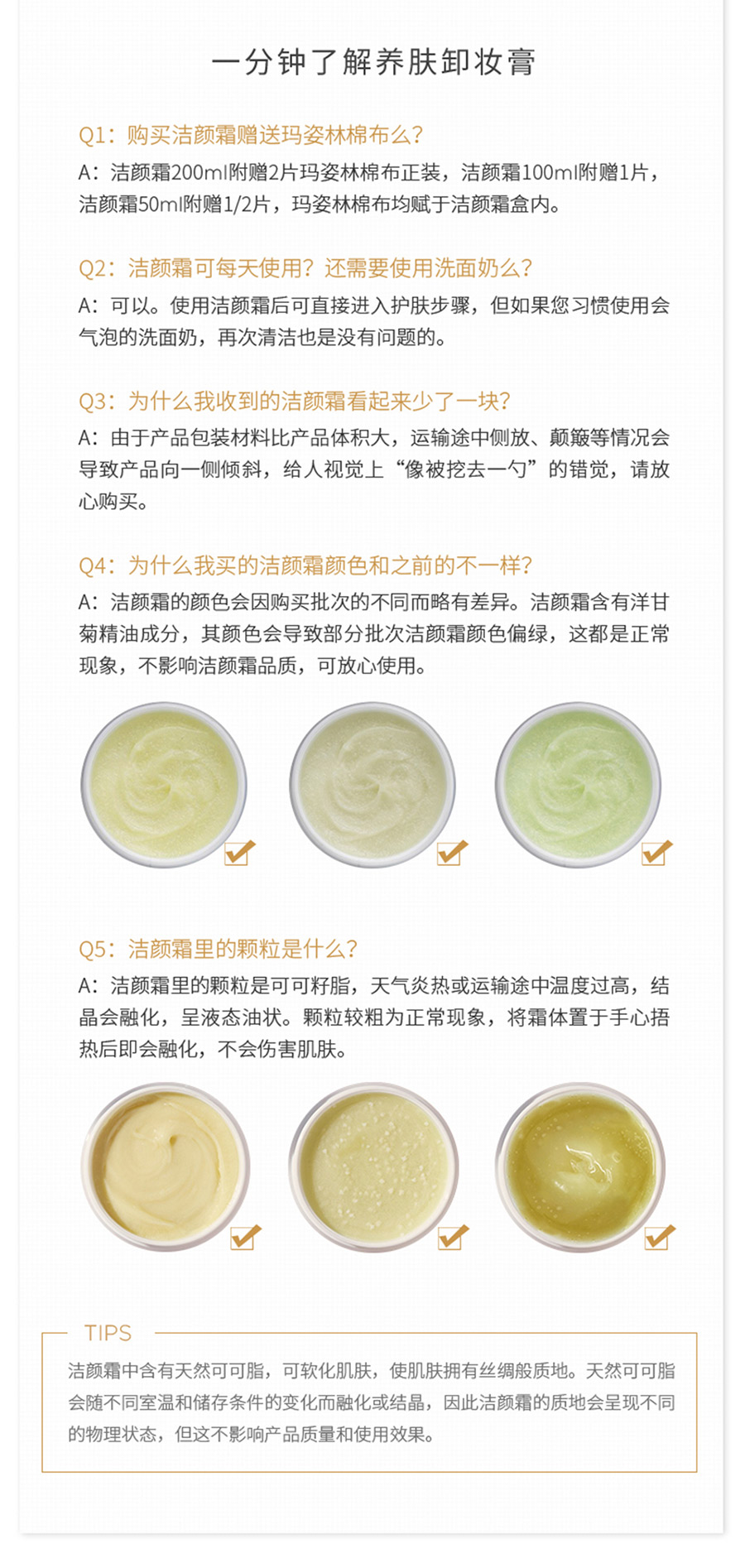 一分钟了解养肤卸妆膏

Q1：购买洁颜霜赠送玛姿林棉布么？
A：洁颜霜200ml附赠2片玛姿林棉布正装，洁颜霜100ml附赠1片，洁颜霜50ml附赠1/2片，玛姿林棉布均赋于洁颜霜盒内。

Q2：洁颜霜可每天使用？还需要使用洗面奶么？
A：可以。使用洁颜霜后可直接进入护肤步骤，但如果您习惯使用会气泡的洗面奶，再次清洁也是没有问题的。

Q3：为什么我收到的洁颜霜看起来少了一块？
A：由于产品包装材料比产品体积大，运输途中侧放、颠簸等情况会导致产品向一侧倾斜，给人视觉上“像被挖去一勺”的错觉，请放心购买。

Q4：为什么我买的洁颜霜颜色和之前的不一样？
A：洁颜霜的颜色会因购买批次的不同而略有差异。洁颜霜含有洋甘菊精油成分，其颜色会导致部分批次洁颜霜颜色偏绿，这都是正常现象，不影响洁颜霜品质，可放心使用。

Q5：洁颜霜里的颗粒是什么？
A：洁颜霜里的颗粒是可可籽脂，天气炎热或运输途中温度过高，结晶会融化，呈液态油状。颗粒较粗为正常现象，将霜体置于手心捂热后即会融化，不会伤害肌肤。

TIPS
洁颜霜中含有天然可可脂，可软化肌肤，使肌肤拥有丝绸般质地。天然可可脂会随不同室温和储存条件的变化而融化或结晶，因此洁颜霜的质地会呈现不同的物理状态，但这不影响产品质量和使用效果。