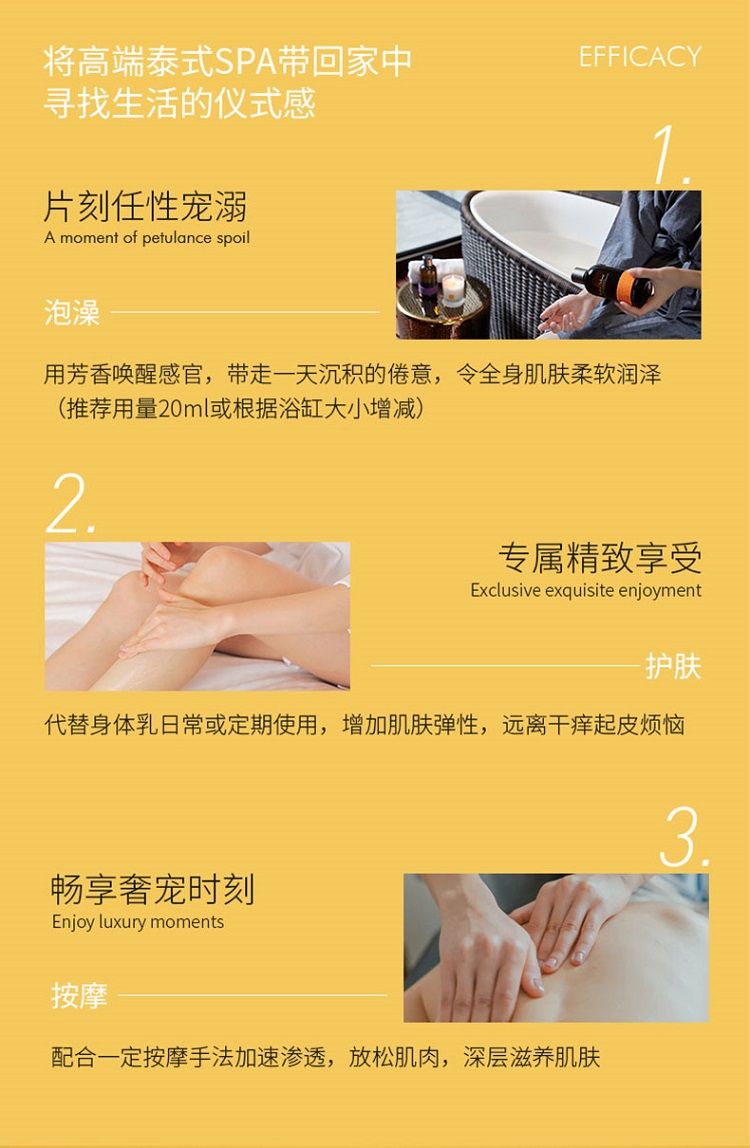 将高端泰式SPA带回家中
寻找生活的仪式感

EFFICACY

1.

片刻任性宠溺
A moment of petulance spoil

泡澡

用芳香唤醒感官，带走一天沉积的倦意，令全身肌肤柔软润泽
（推荐用量20ml或根据浴缸大小增减）

2.

专属精致享受
Exclusive exquisite enjoyment

护肤

代替身体乳日常或定期使用，增加肌肤弹性，远离干痒起皮烦恼

3.

畅享奢宠时刻
Enjoy luxury moments

按摩

配合一定按摩手法加速渗透，放松肌肉，深层滋养肌肤