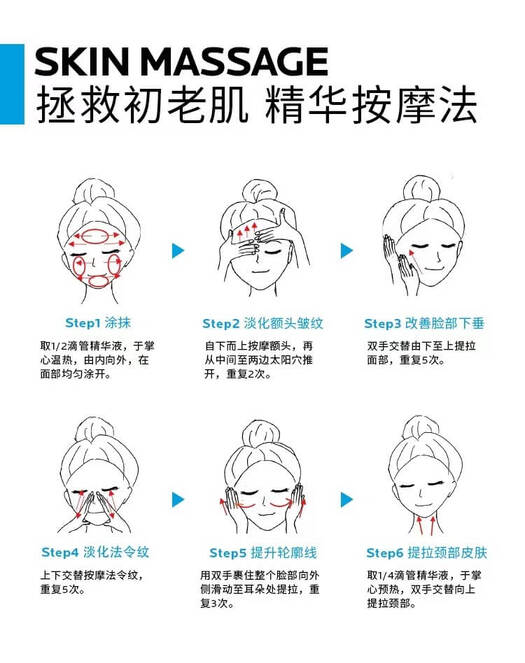 SKIN MASSAGE
拯救初老肌 精华按摩法

Step1 涂抹
取1/2滴管精华液，于掌心温热，由内向外，在面部均匀涂开。

Step2 淡化额头皱纹
自下而上按摩额头，再从中间至两边太阳穴推开，重复2次。

Step3 改善脸部下垂
双手交替由下至上提拉面部，重复5次。

Step4 淡化法令纹
上下交替按摩法令纹，重复5次。

Step5 提升轮廓线
用双手裹住整个脸部向外侧滑动至耳朵处提拉，重复3次。

Step6 提拉颈部皮肤
取1/4滴管精华液，于掌心预热，双手交替向上提拉颈部。