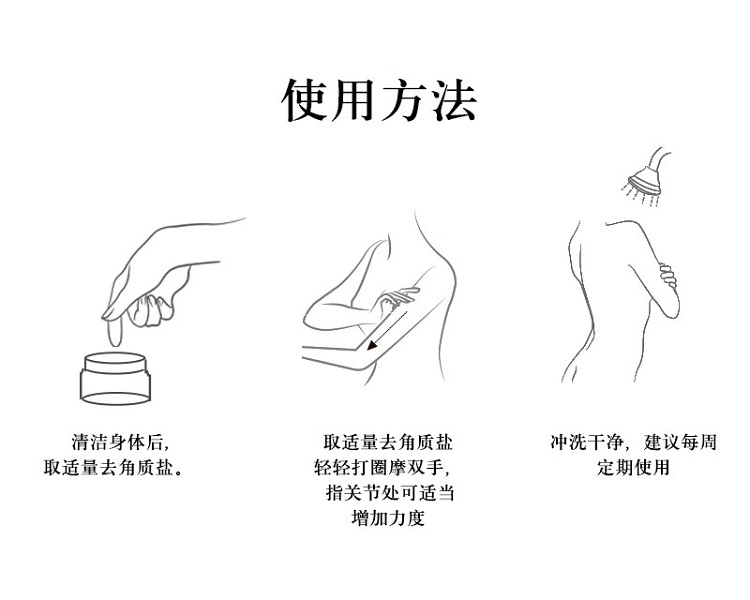 使用方法

清洁身体后,
取适量去角质盐。

取适量去角质盐
轻轻打圈摩双手,
指关节处可适当
增加力度

冲洗干净,建议每周
定期使用