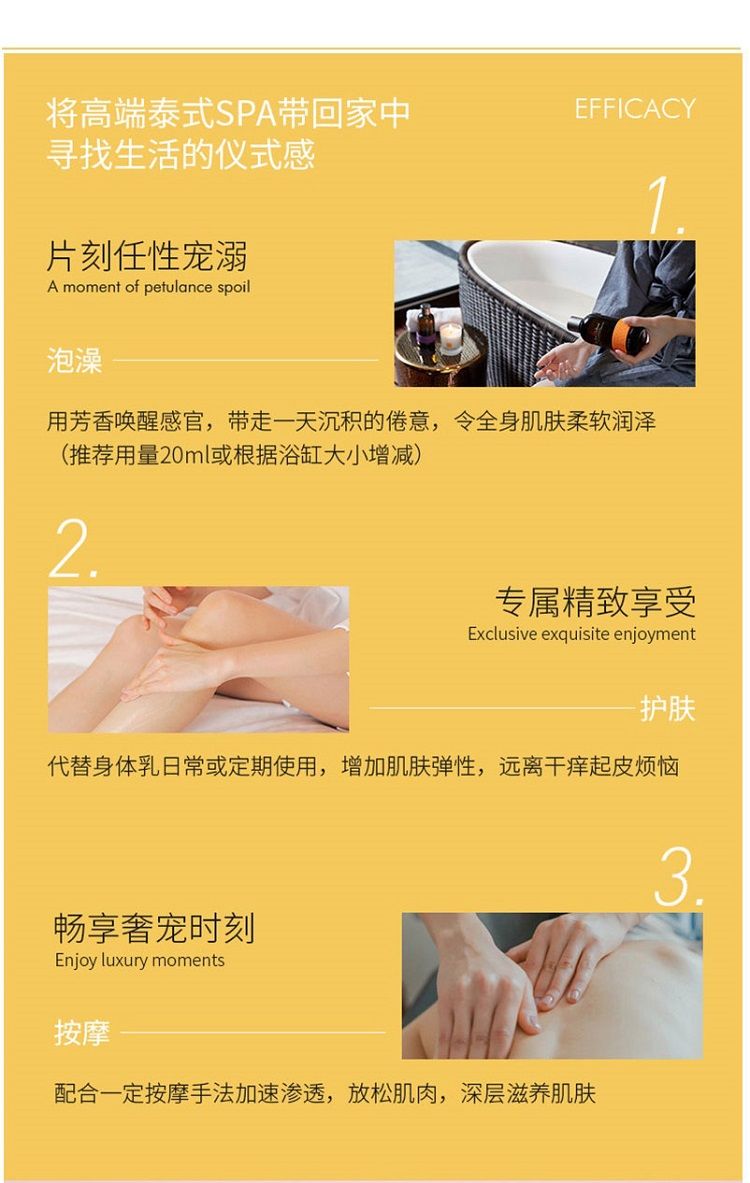 将高端泰式SPA带回家中
寻找生活的仪式感

EFFICACY

1.

片刻任性宠溺
A moment of petulance spoil

泡澡

用芳香唤醒感官，带走一天沉积的倦意，令全身肌肤柔软润泽
（推荐用量20ml或根据浴缸大小增减）

2.

专属精致享受
Exclusive exquisite enjoyment

护肤

代替身体乳日常或定期使用，增加肌肤弹性，远离干痒起皮烦恼

3.

畅享奢宠时刻
Enjoy luxury moments

按摩

配合一定按摩手法加速渗透，放松肌肉，深层滋养肌肤